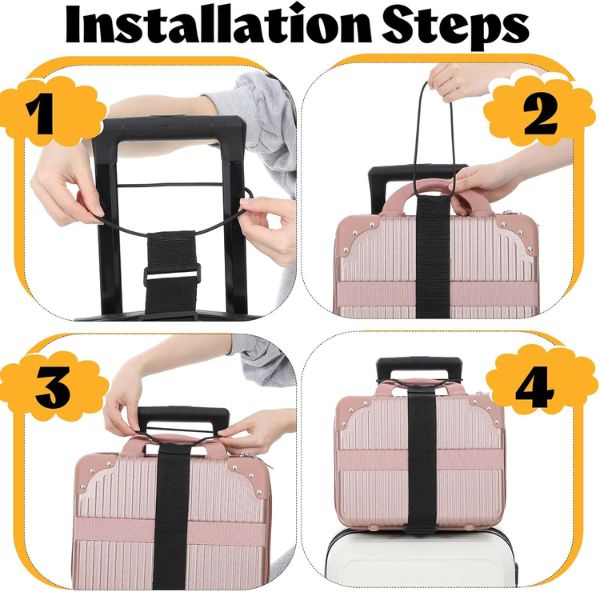 Installation Steps

1

2

3

4